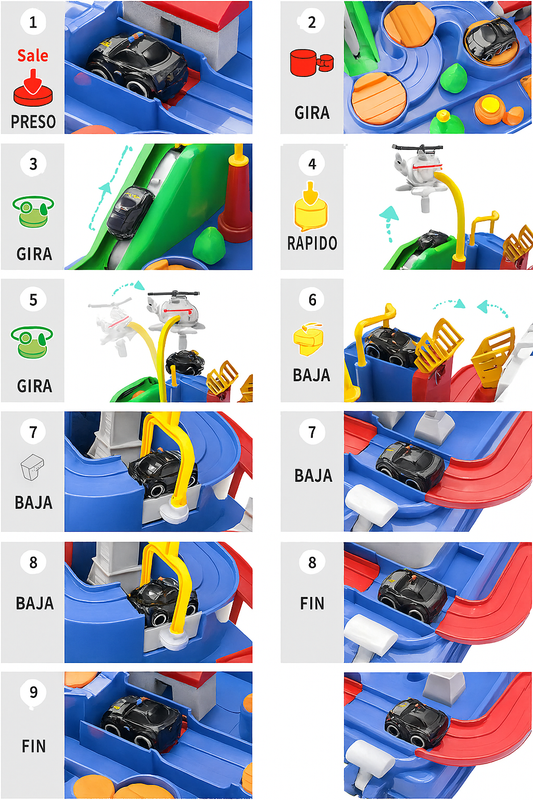 1
Sale
PRESO

2
GIRA

3
GIRA

4
RAPIDO

5
GIRA

6
BAJA

7
BAJA

7
BAJA

8
BAJA

8
FIN

9
FIN