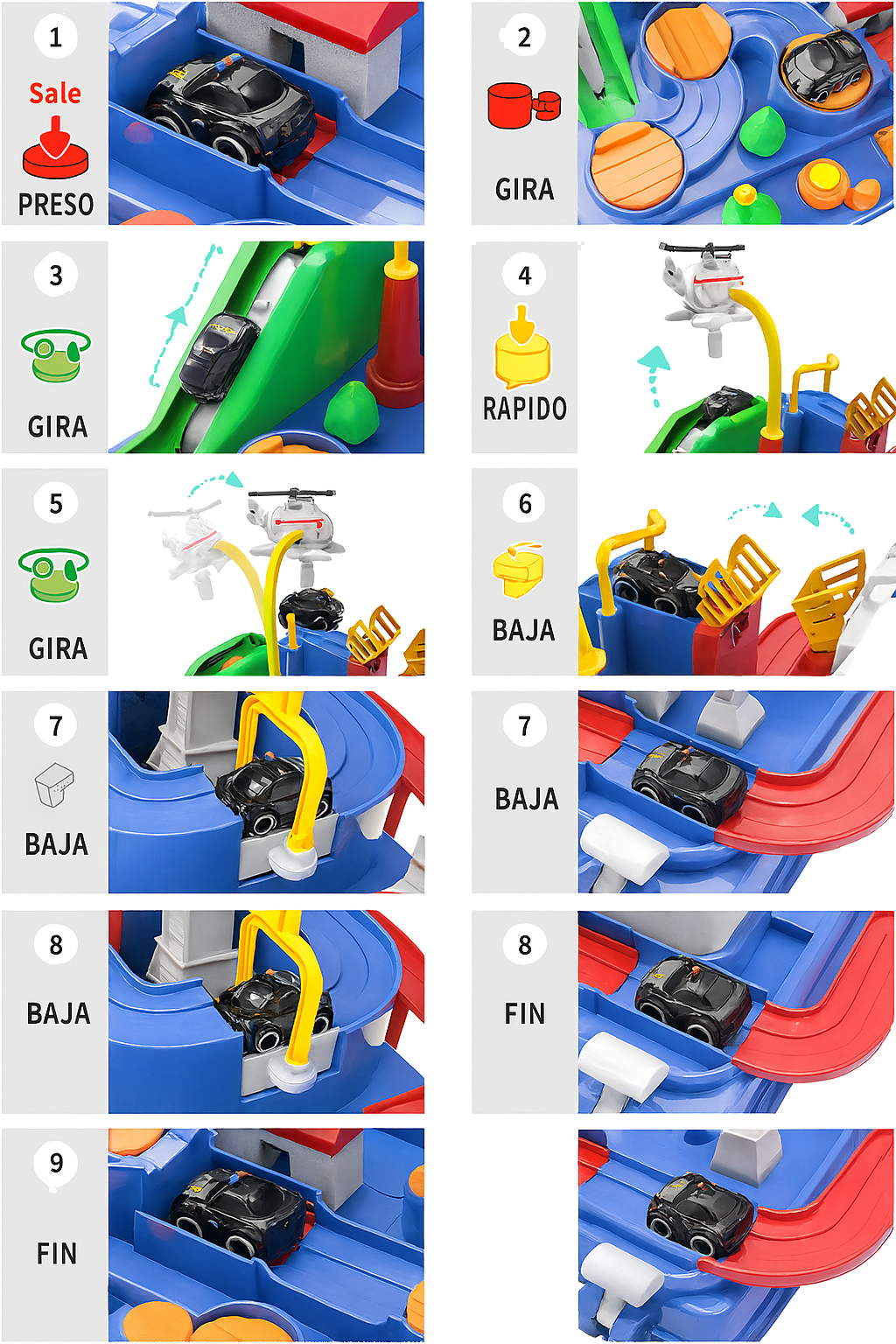 1
Sale
PRESO

2
GIRA

3
GIRA

4
RAPIDO

5
GIRA

6
BAJA

7
BAJA

7
BAJA

8
BAJA

8
FIN

9
FIN