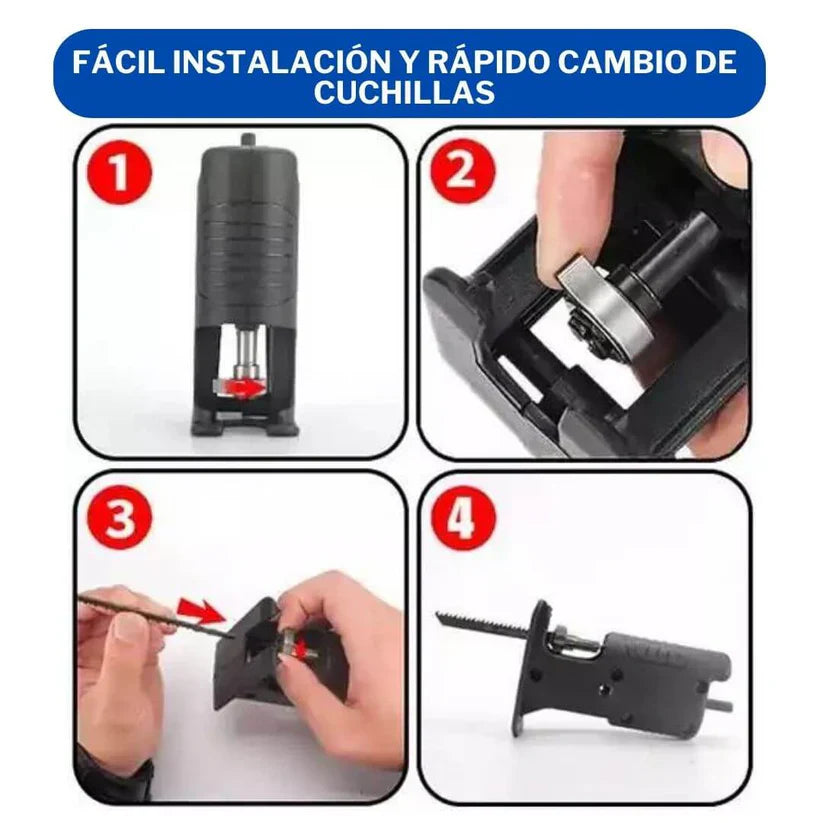 FÁCIL INSTALACIÓN Y RÁPIDO CAMBIO DE CUCHILLAS

1

2

3

4